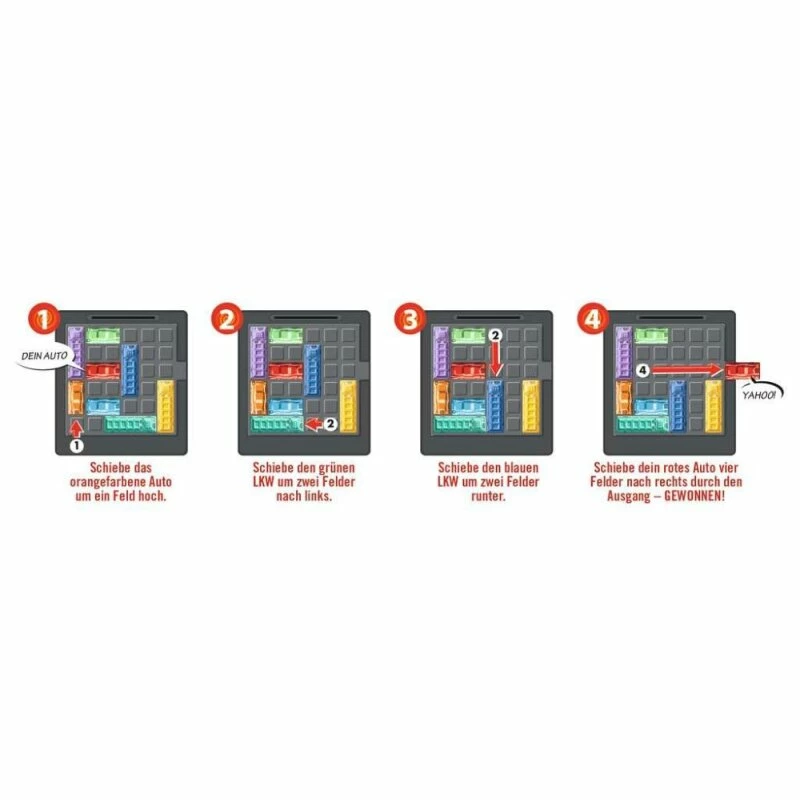 1

DEIN AUTO

1

Schiebe das orangefarbene Auto um ein Feld hoch.

2

2

Schiebe den grünen LKW um zwei Felder nach links.

3

2

Schiebe den blauen LKW um zwei Felder runter.

4

4

YAHOO!

Schiebe dein rotes Auto vier Felder nach rechts durch den Ausgang – GEWONNEN!